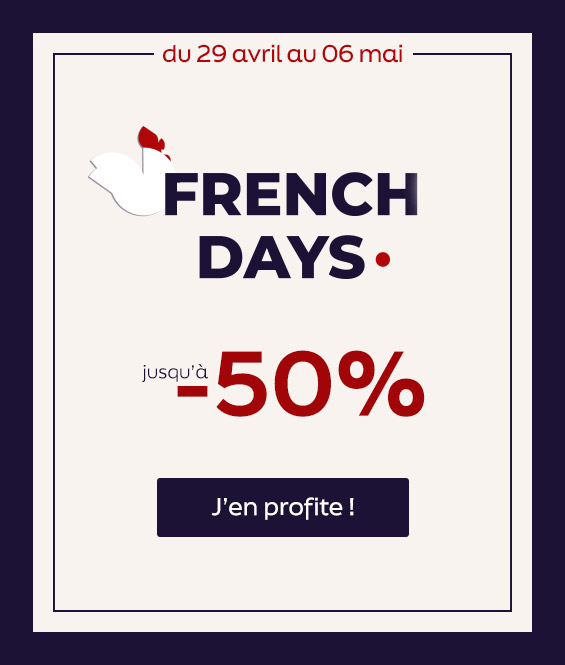 du 29 avril au 06 mai

FRENCH DAYS

jusqu'à -50%

J'en profite !